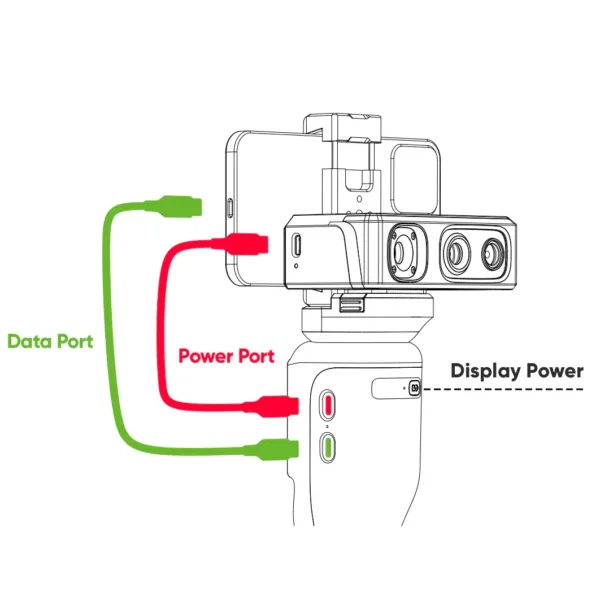 Data Port

Power Port

Display Power