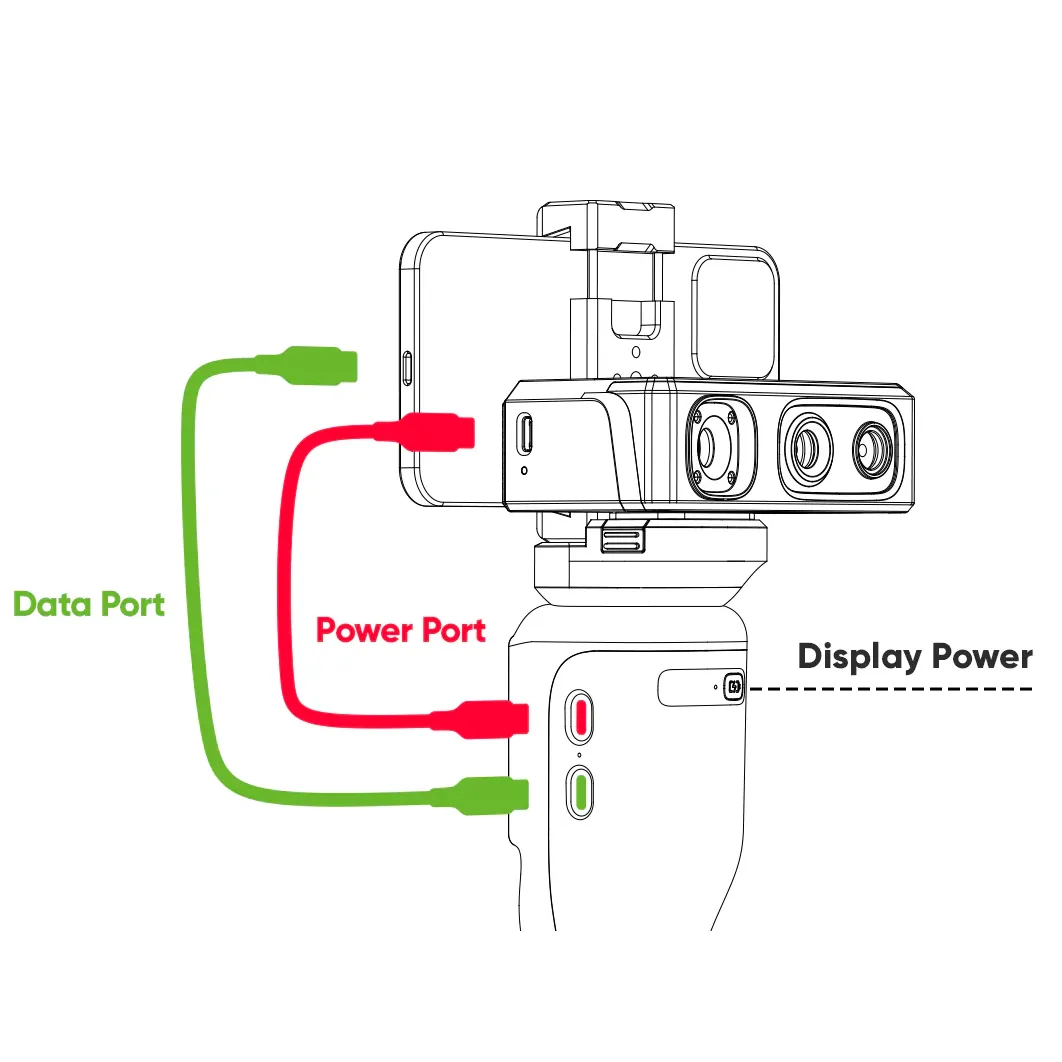 Data Port

Power Port

Display Power